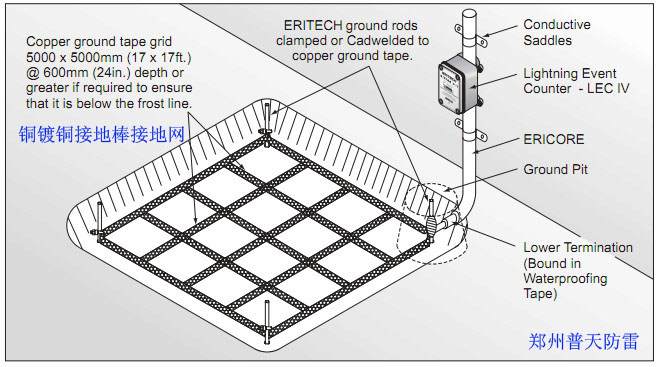 Copper ground tape grid 5000 x 5000mm (17 x 17ft.) @ 600mm (24in.) depth or greater if required to ensure that it is below the frost line.

铜镀铜接地棒接地网

ERITECH ground rods clamped or Cadwelded to copper ground tape.

Conductive Saddles

Lightning Event Counter - LEC IV

ERICORE

Ground Pit

Lower Termination (Bound in Waterproofing Tape)

郑州普天防雷